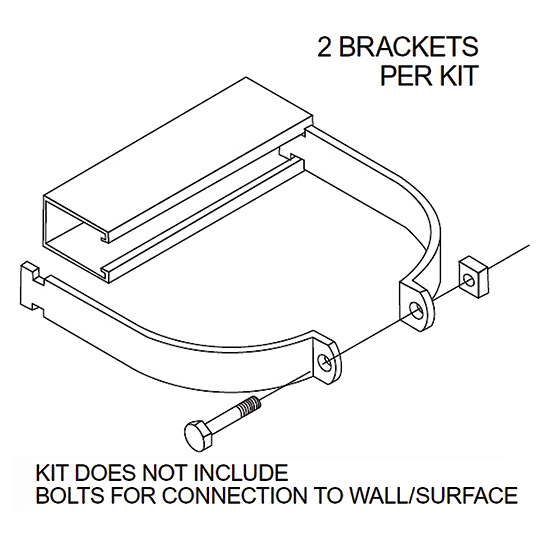 2 BRACKETS
PER KIT

KIT DOES NOT INCLUDE
BOLTS FOR CONNECTION TO WALL/SURFACE